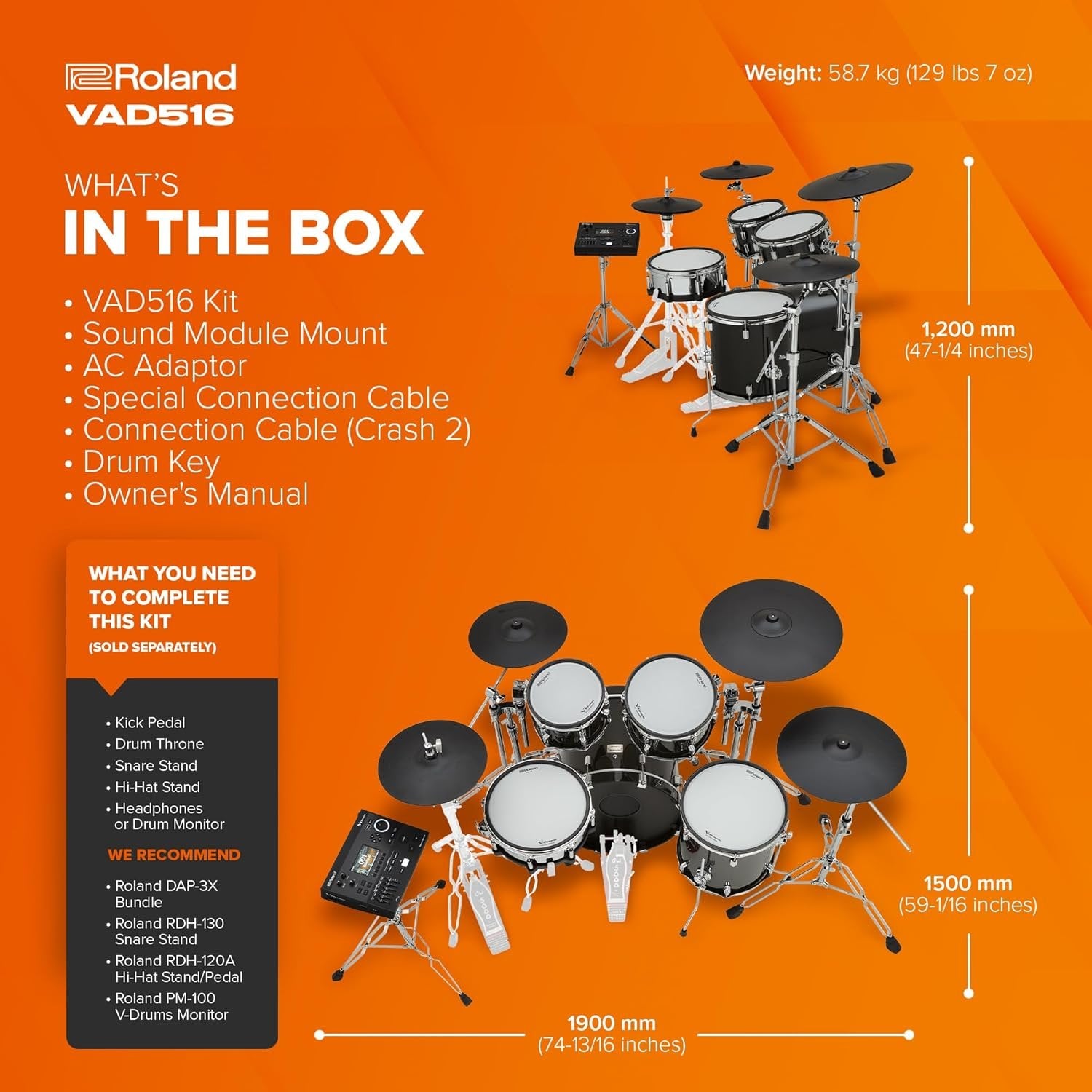 Roland
VAD516

Weight: 58.7 kg (129 lbs 7 oz)

WHAT'S
IN THE BOX

• VAD516 Kit
• Sound Module Mount
• AC Adaptor
• Special Connection Cable
• Connection Cable (Crash 2)
• Drum Key
• Owner's Manual

1,200 mm
(47-1/4 inches)

WHAT YOU NEED TO COMPLETE THIS KIT
(SOLD SEPARATELY)

• Kick Pedal
• Drum Throne
• Snare Stand
• Hi-Hat Stand
• Headphones or Drum Monitor

WE RECOMMEND

• Roland DAP-3X Bundle
• Roland RDH-130 Snare Stand
• Roland RDH-120A Hi-Hat Stand/Pedal
• Roland PM-100 V-Drums Monitor

1500 mm
(59-1/16 inches)

1900 mm
(74-13/16 inches)