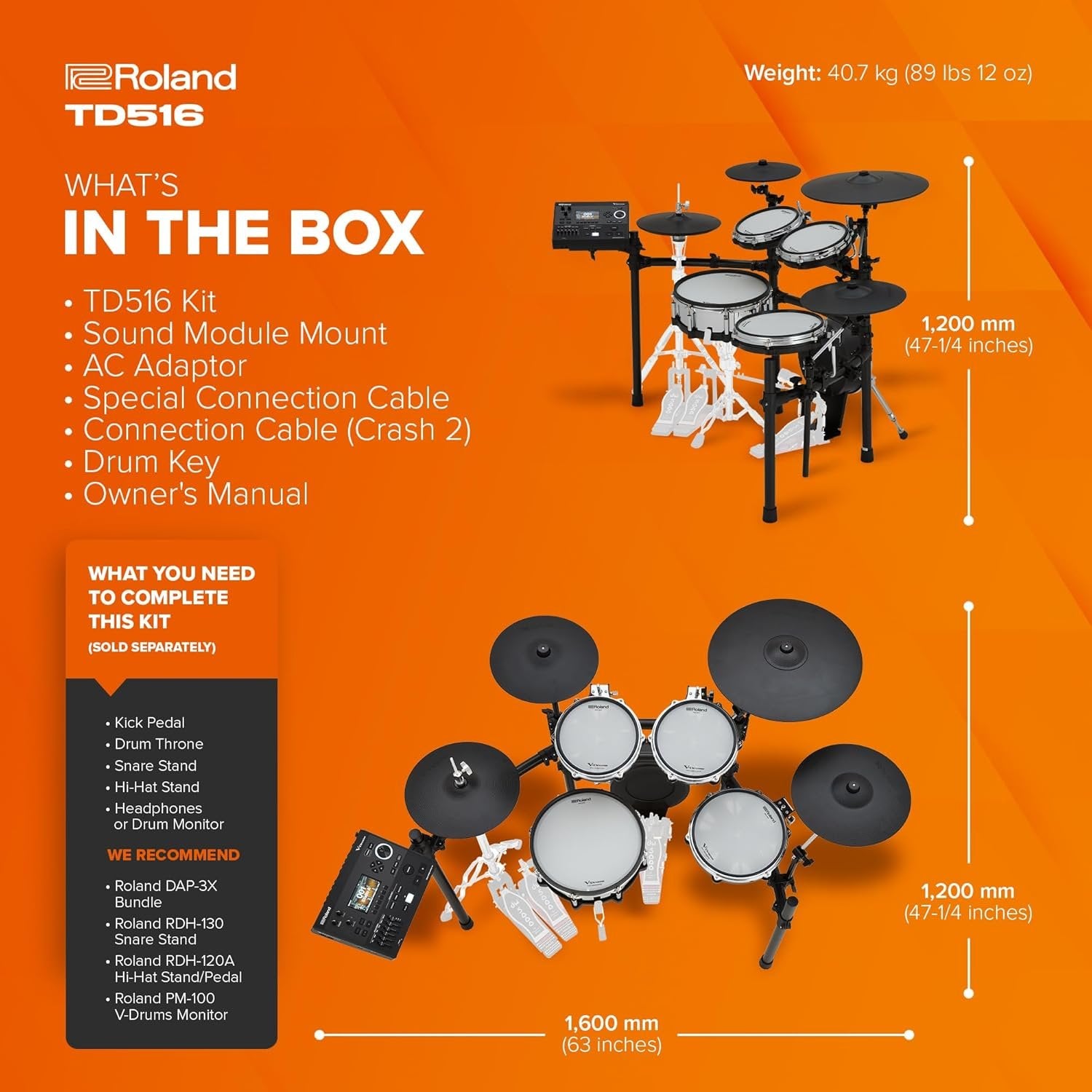 Roland
TD516

Weight: 40.7 kg (89 lbs 12 oz)

WHAT'S
IN THE BOX

• TD516 Kit
• Sound Module Mount
• AC Adaptor
• Special Connection Cable
• Connection Cable (Crash 2)
• Drum Key
• Owner's Manual

1,200 mm
(47-1/4 inches)

WHAT YOU NEED TO COMPLETE THIS KIT
(SOLD SEPARATELY)

• Kick Pedal
• Drum Throne
• Snare Stand
• Hi-Hat Stand
• Headphones or Drum Monitor

WE RECOMMEND

• Roland DAP-3X Bundle
• Roland RDH-130 Snare Stand
• Roland RDH-120A Hi-Hat Stand/Pedal
• Roland PM-100 V-Drums Monitor

1,200 mm
(47-1/4 inches)

1,600 mm
(63 inches)