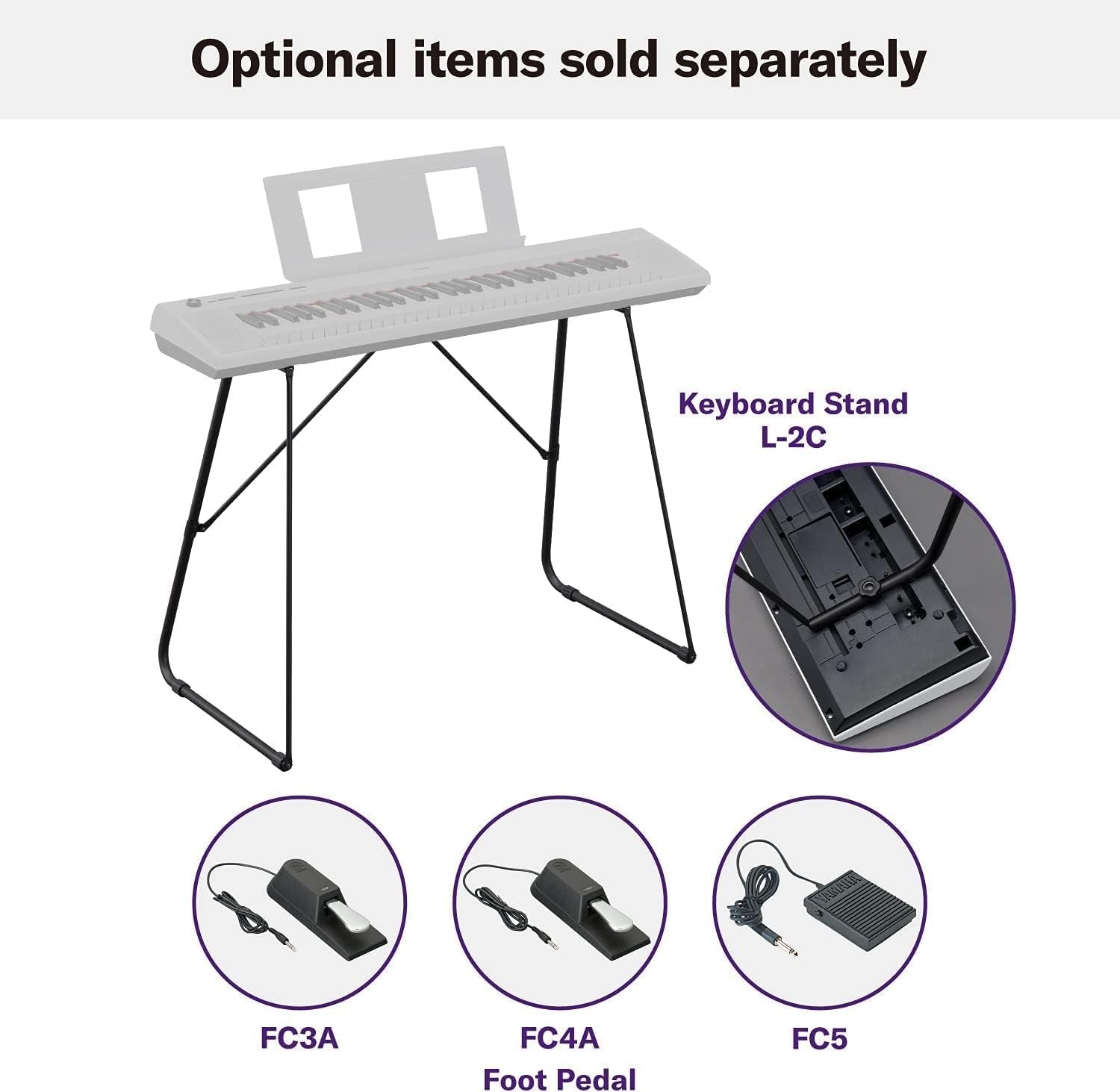 Optional items sold separately

Keyboard Stand
L-2C

YAMAHA

FC3A

FC4A

FC5

Foot Pedal